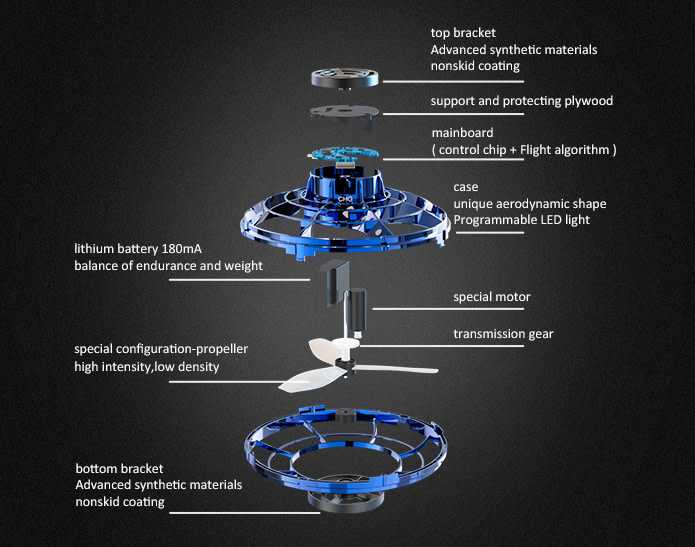 top bracket
Advanced synthetic materials
nonskid coating

support and protecting plywood

mainboard
( control chip + Flight algorithm )

case
unique aerodynamic shape
Programmable LED light

lithium battery 180mA
balance of endurance and weight

special motor

transmission gear

special configuration-propeller
high intensity,low density

bottom bracket
Advanced synthetic materials
nonskid coating